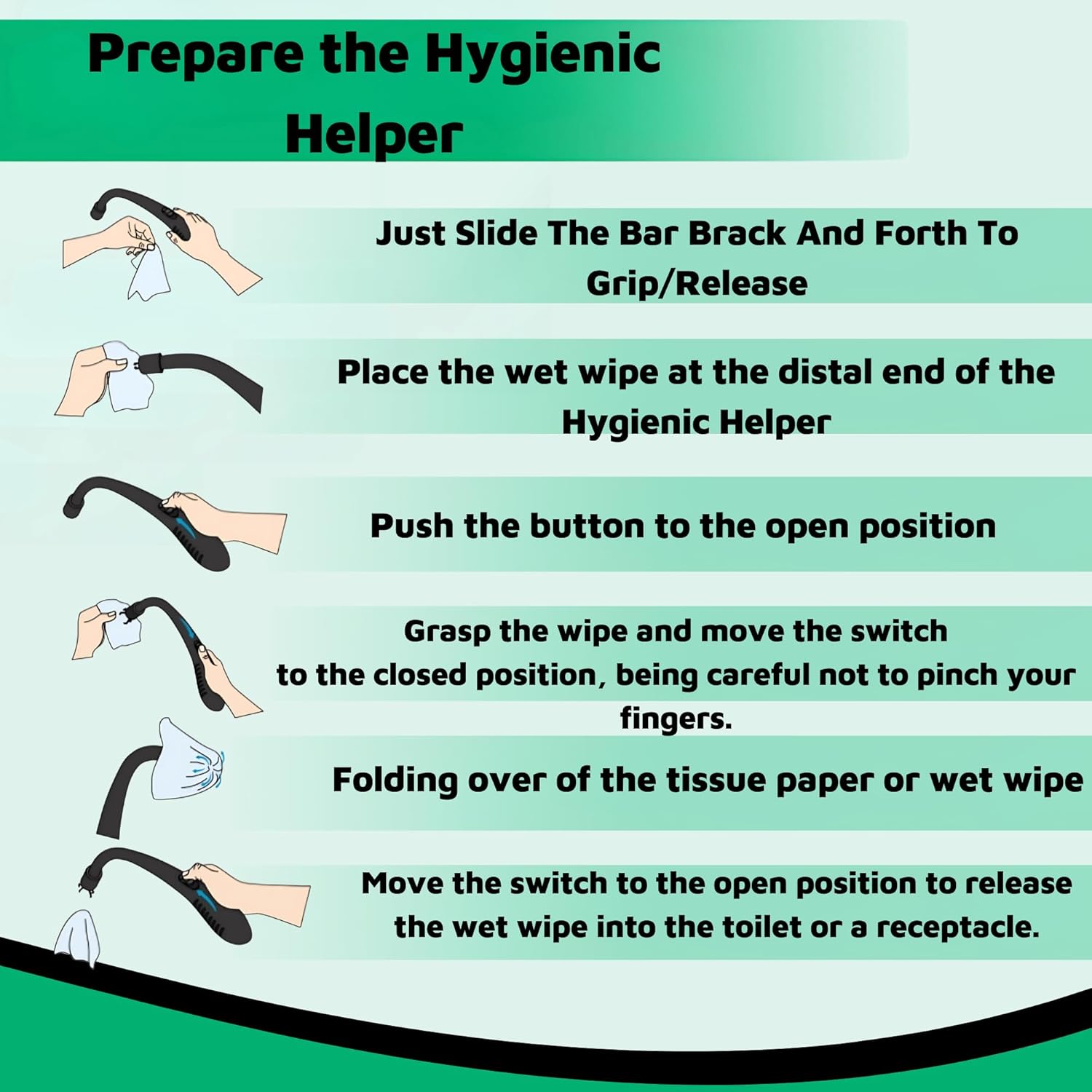 Prepare the Hygienic Helper

Just Slide The Bar Brack And Forth To Grip/Release

Place the wet wipe at the distal end of the Hygienic Helper

Push the button to the open position

Grasp the wipe and move the switch to the closed position, being careful not to pinch your fingers.

Folding over of the tissue paper or wet wipe

Move the switch to the open position to release the wet wipe into the toilet or a receptacle.