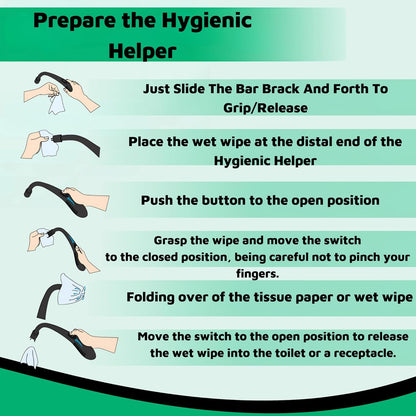 Prepare the Hygienic Helper

Just Slide The Bar Brack And Forth To Grip/Release

Place the wet wipe at the distal end of the Hygienic Helper

Push the button to the open position

Grasp the wipe and move the switch to the closed position, being careful not to pinch your fingers.

Folding over of the tissue paper or wet wipe

Move the switch to the open position to release the wet wipe into the toilet or a receptacle.